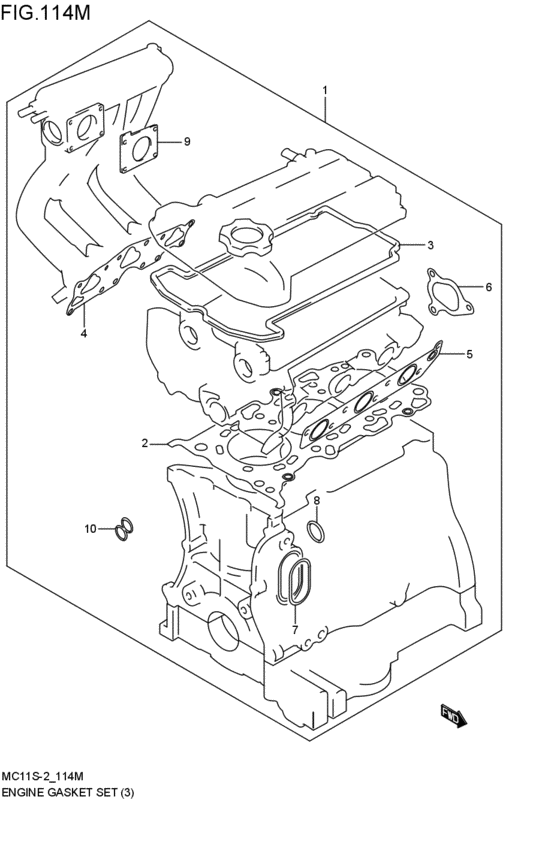 FIG.114M

1

9

3

6

4

5

2

8

10

7

FWD

MC11S-2_114M
ENGINE GASKET SET (3)