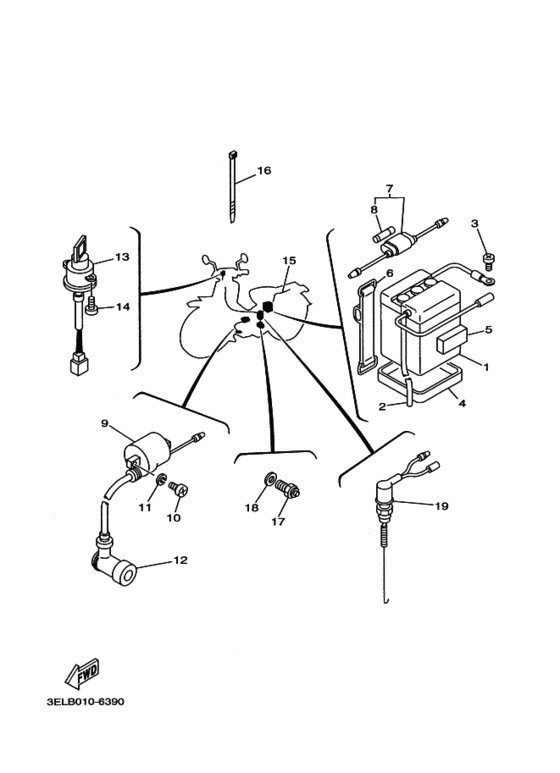 16
7
8
3
13
15
6
14
5
1
2
4
9
11
10
18
17
19
12
FWD
3ELB010-6390