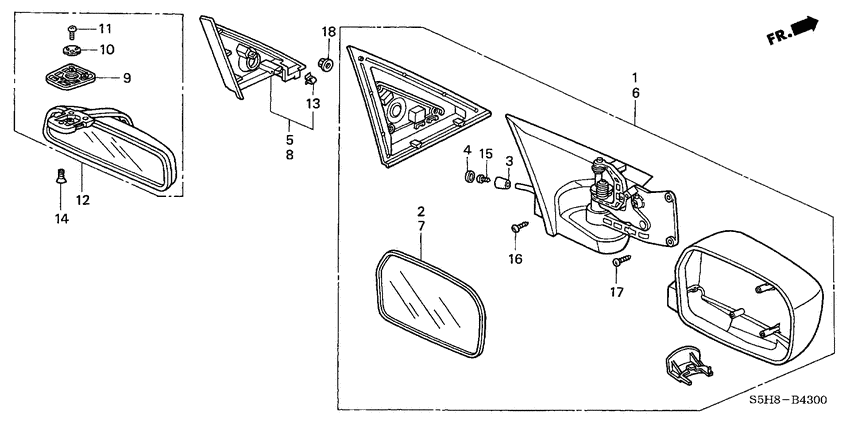 11
10
9
12
14
18
13
5
8
FR.
1
6
4
15
3
2
7
16
17
S5H8－B4300