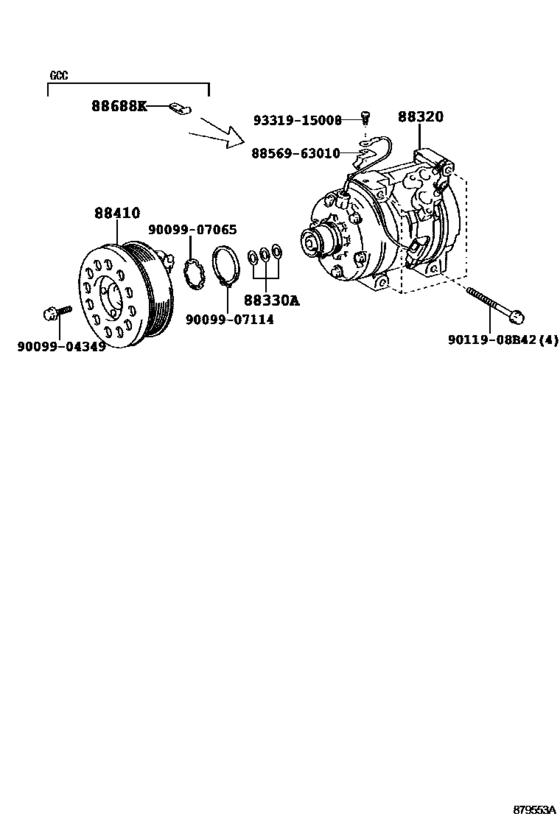 GCC

88688K

93319-15008

88320

88569-63010

88410

90099-07065

88330A

90099-07114

90099-04349

90119-08B42(4)

879553A