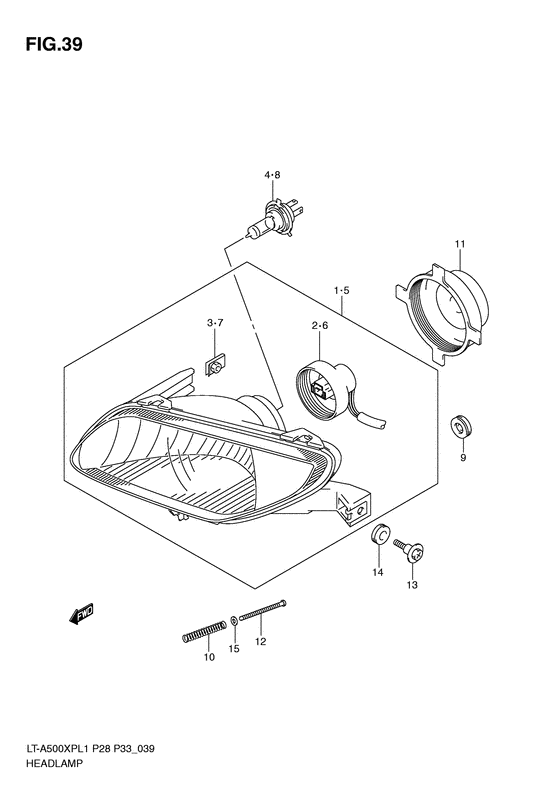 FIG.39

4·8

11

1·5

3·7

2·6

9

14

13

FWD

10

15

12

LT-A500XPL1 P28 P33_039
HEADLAMP