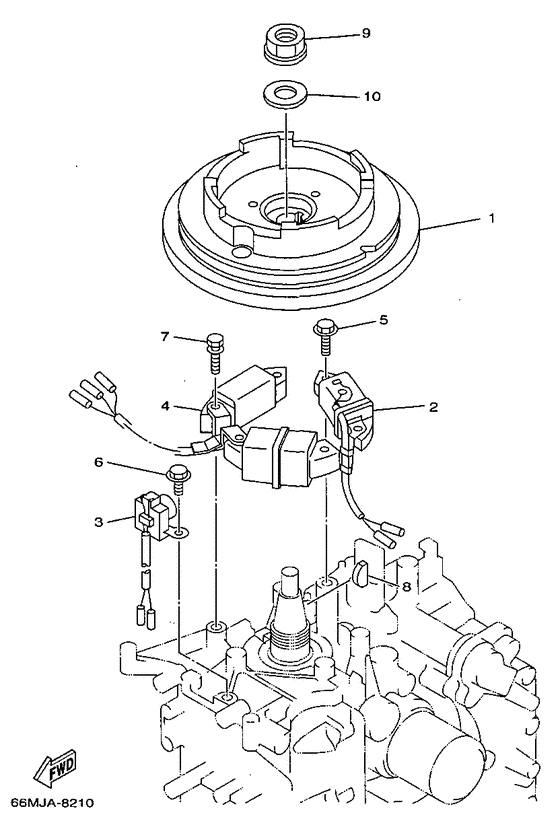 9
10
1
7
5
4
2
6
3
8
FWD
66MJA-8210