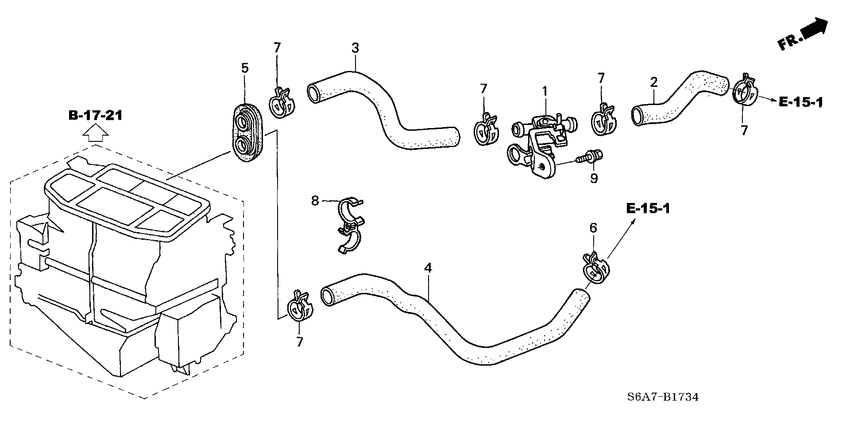 FR.

B-17-21

5

7

3

7

1

7

2

7

E-15-1

9

8

E-15-1

6

4

7

S6A7-B1734