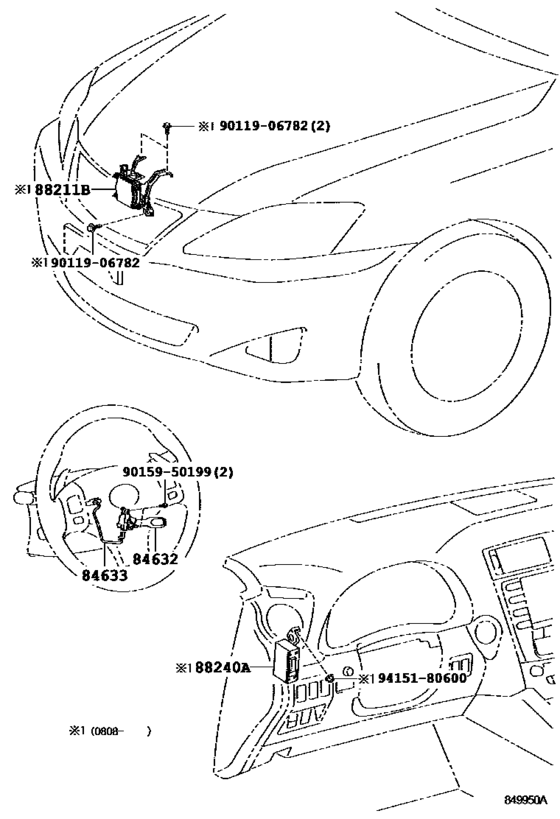 ※1 90119-06782(2)

※1 88211B

※1 90119-06782

90159-50199(2)

84632

84633

※1 88240A

※1 94151-80600

※1 (0808- )

849950A