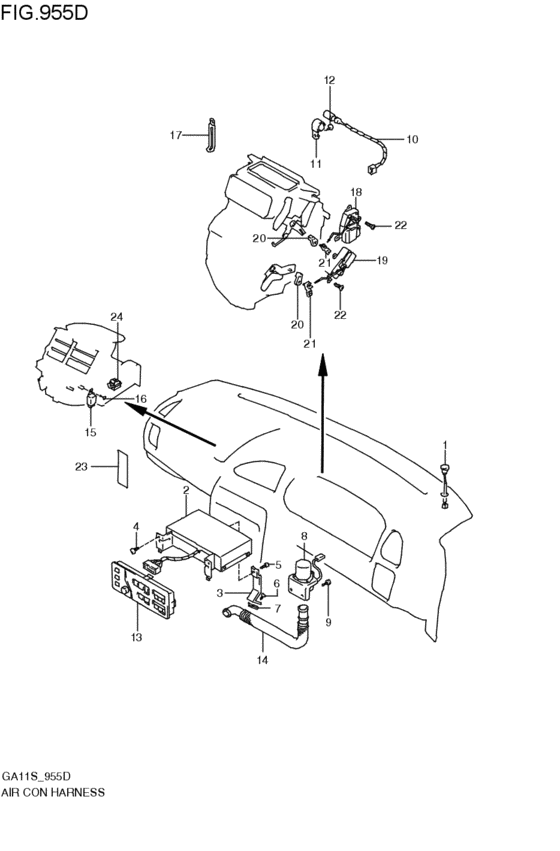 FIG.955D

12
17
10
11
18
22
20
21
19
20
22
21
24
16
15
1
23
2
4
8
5
3
6
7
9
13
14

GA11S_955D
AIR CON HARNESS