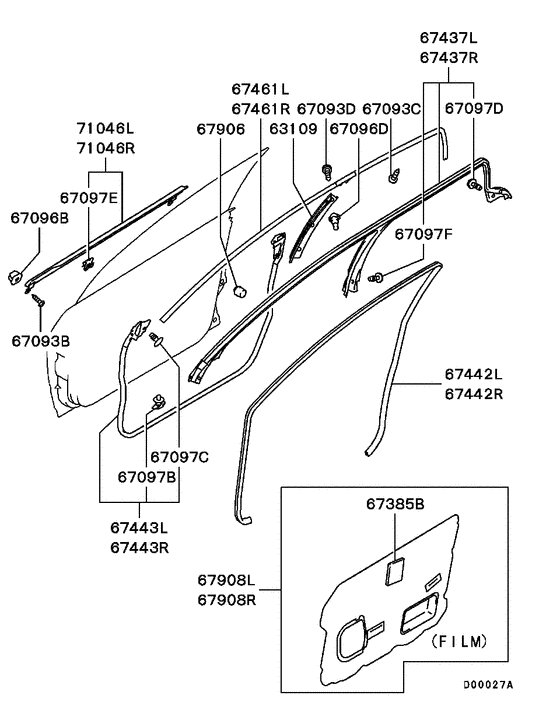 67437L
67437R

67461L
67461R

67093D

67093C

67097D

71046L
71046R

67906

63109

67096D

67097E

67096B

67097F

67093B

67442L
67442R

67097C

67097B

67443L
67443R

67385B

67908L
67908R

(FILM)

D00027A