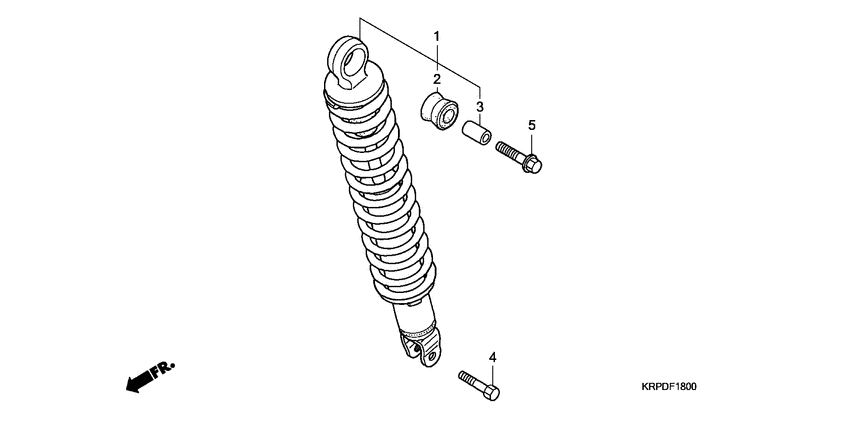 1
2
3
5
4
FR.
KRPDF1800