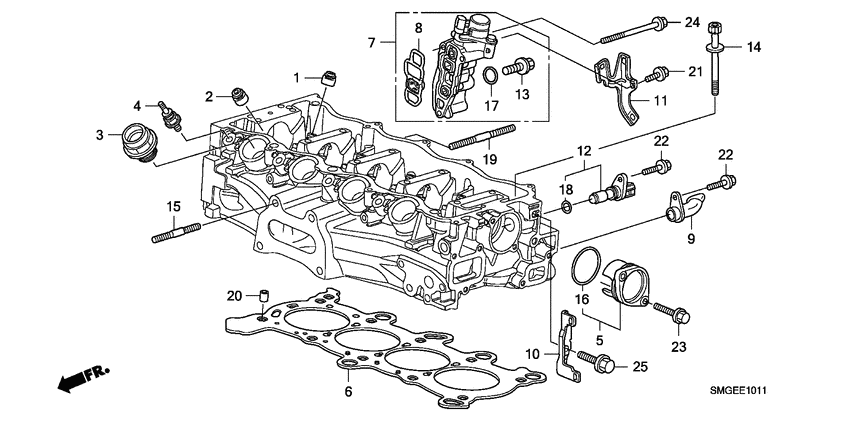 7
8
24
14
1
2
4
3
17
13
21
11
19
12
22
22
18
15
9
20
16
5
23
10
25
6
FR.
SMGEE1011