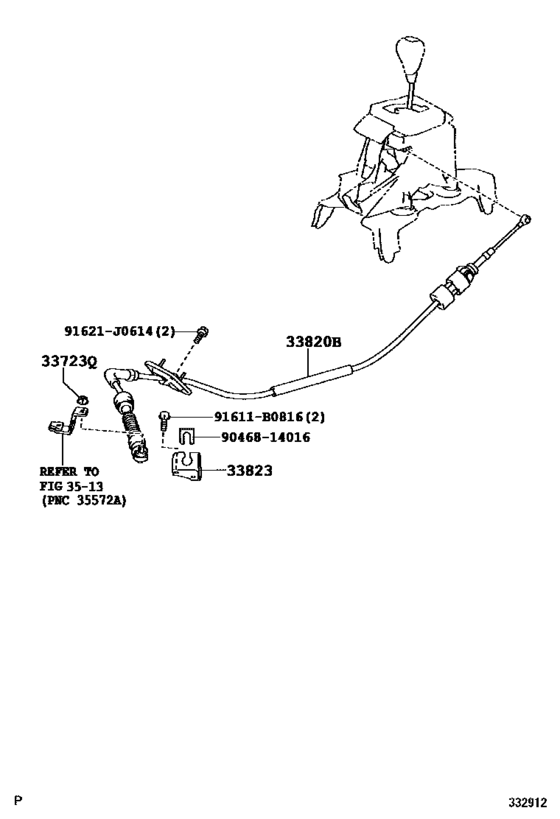 91621-J0614(2)

33820B

33723Q

91611-B0816(2)

90468-14016

33823

REFER TO
FIG 35-13
(PNC 35572A)

P

332912