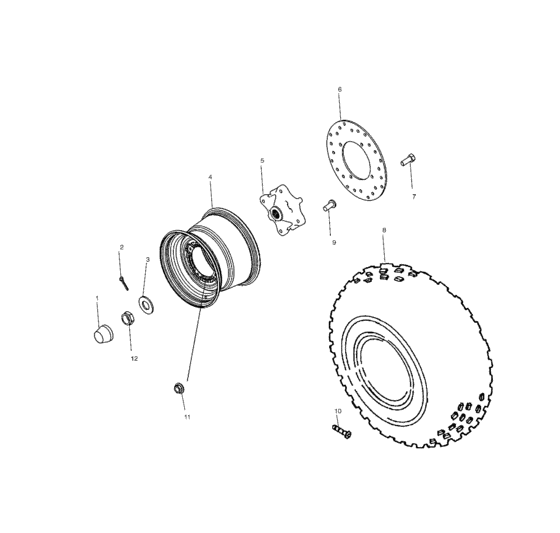 6
5
7
4
9
8
2
3
1
12
11
10