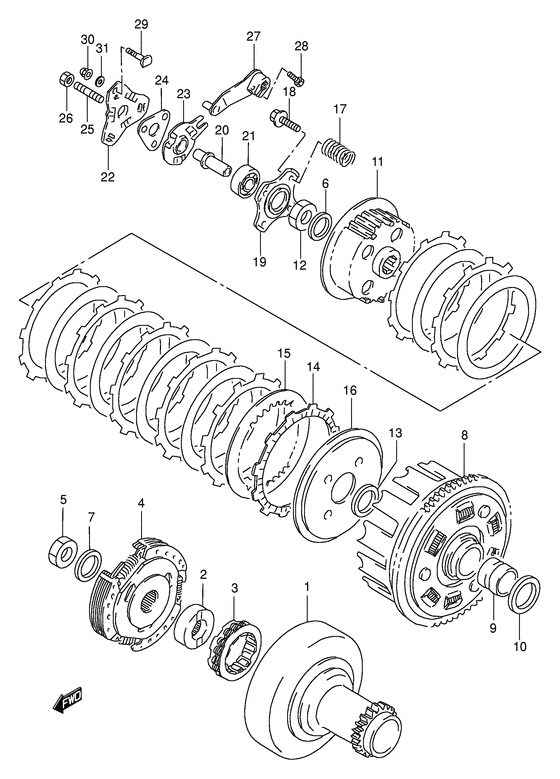 29
30
31
27
28
24
23
18
17
26
25
20
21
11
22
6
19
12
15
14
16
13
8
5
7
4
2
3
1
9
10
FWD