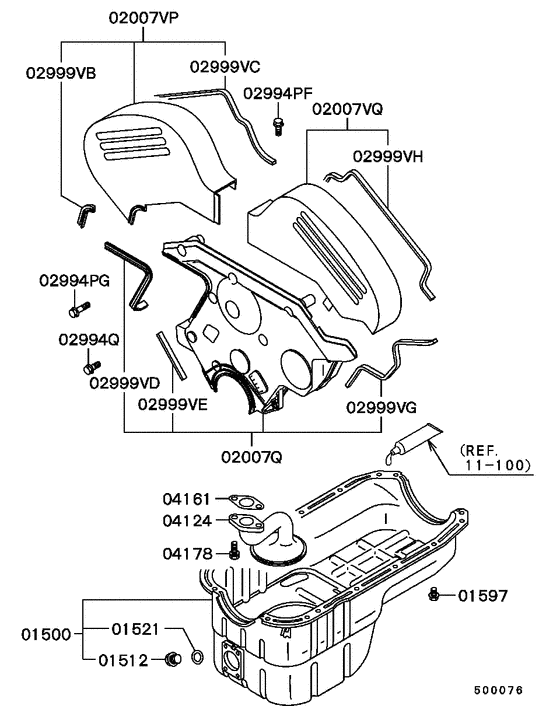 02007VP
02999VB
02999VC
02994PF
02007VQ
02999VH
02994PG
02994Q
02999VD
02999VE
02999VG
02007Q
(REF. 11-100)
04161
04124
04178
01597
01500
01521
01512
500076