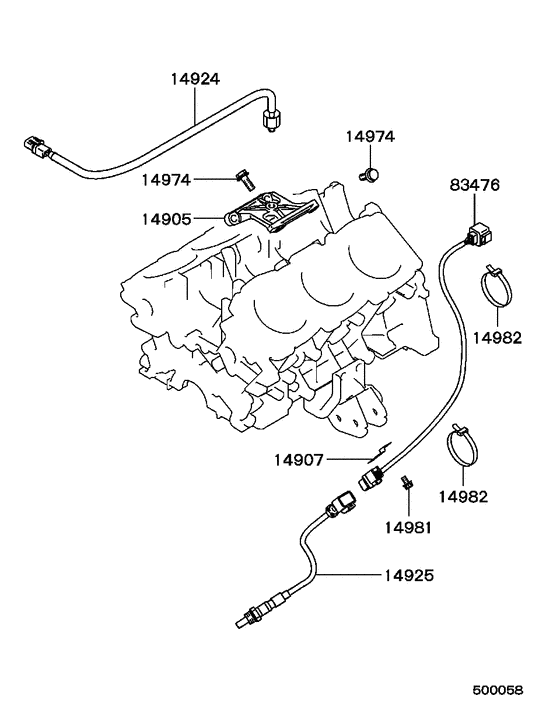 14924

14974

14974

83476

14905

14982

14907

14982

14981

14925

500058