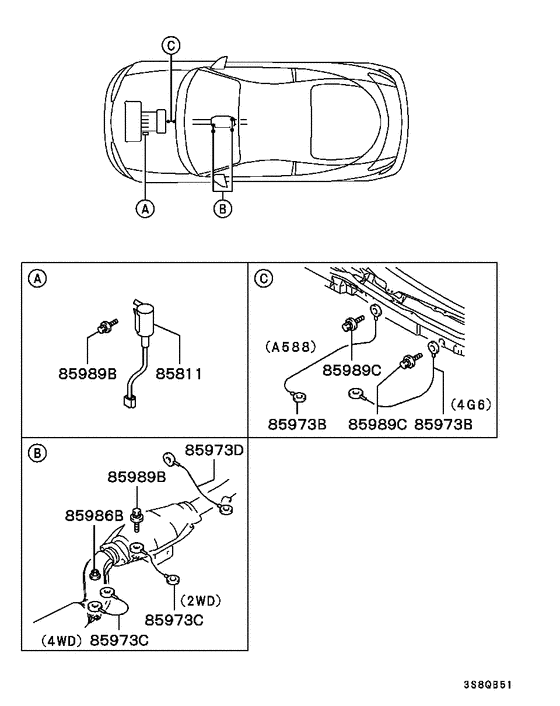 C
A
B

A
85989B
85811

C
(A588)
85989C
85973B
85989C
85973B
(4G6)

B
85973D
85989B
85986B
(2WD)
85973C
(4WD) 85973C

3S8QB51