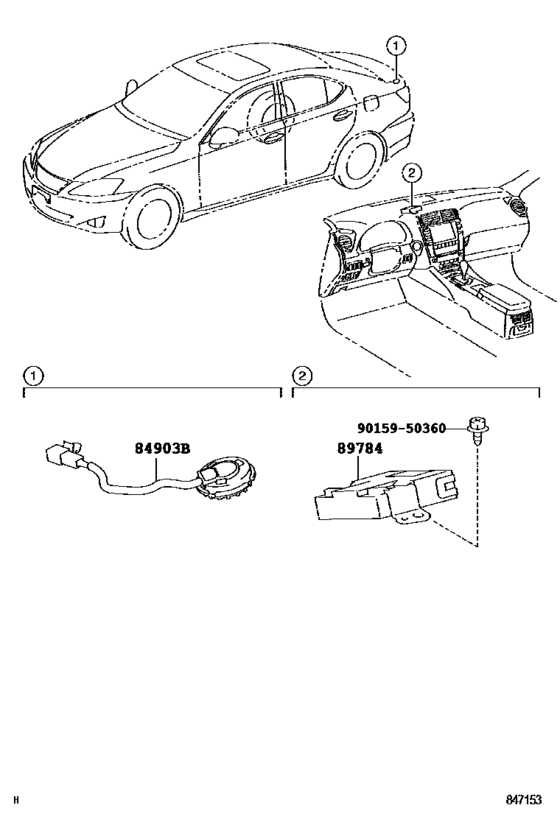 1

2

1

2

84903B

90159-50360

89784

H

847153