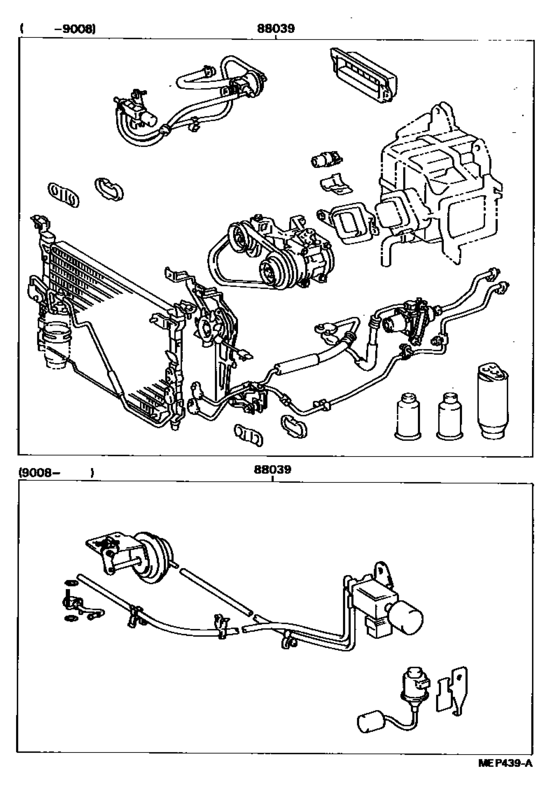 (     -9008)
88039

(9008-     )
88039

MEP439-A