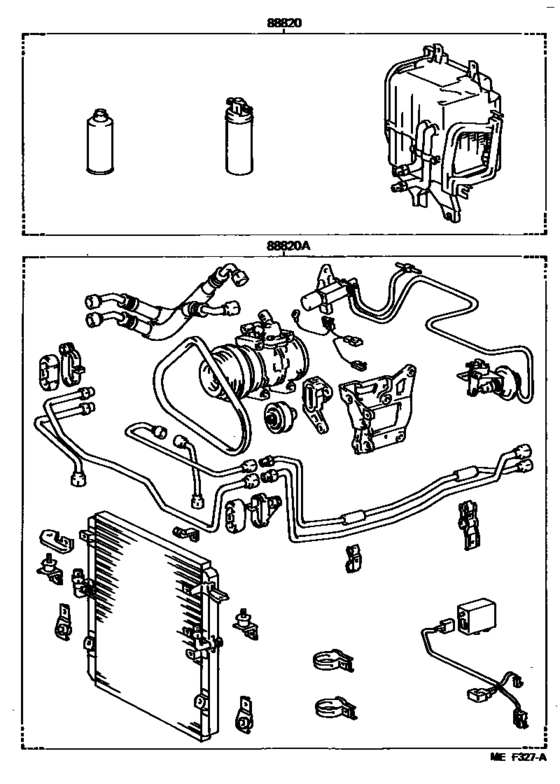 88820

88820A

ME F327-A