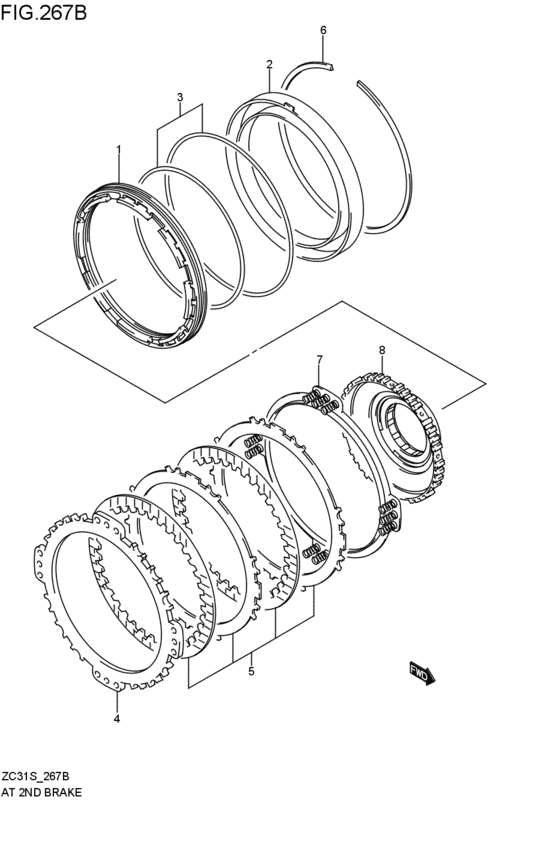 FIG.267B

6
2
3
1
7
8
5
4
FWD

ZC31S_267B
AT 2ND BRAKE