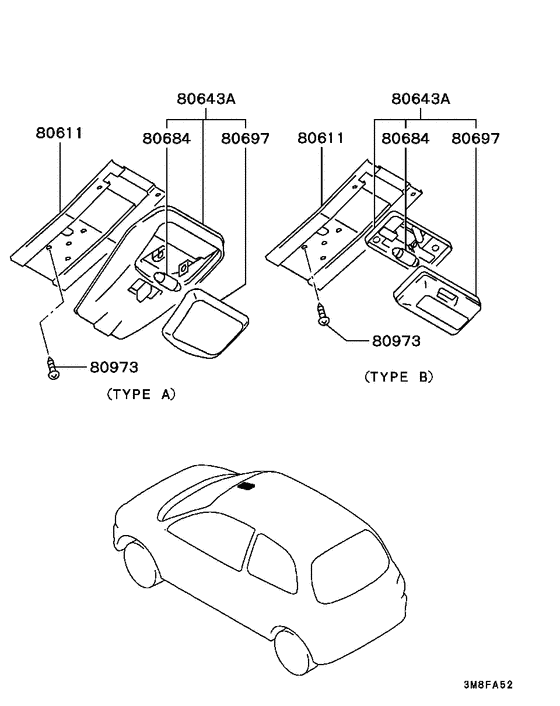 80643A
80611
80684
80697
80973
(TYPE A)

80643A
80611
80684
80697
80973
(TYPE B)

3M8FA52