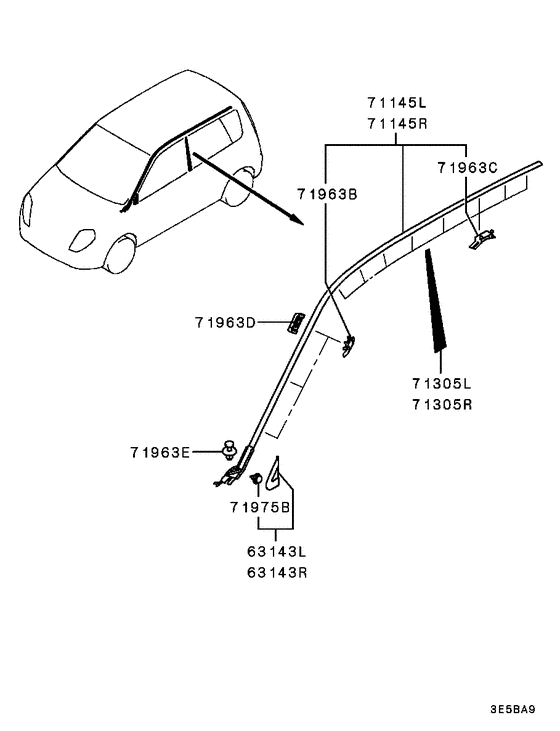 71145L
71145R

71963C

71963B

71963D

71305L
71305R

71963E

71975B

63143L
63143R

3E5BA9