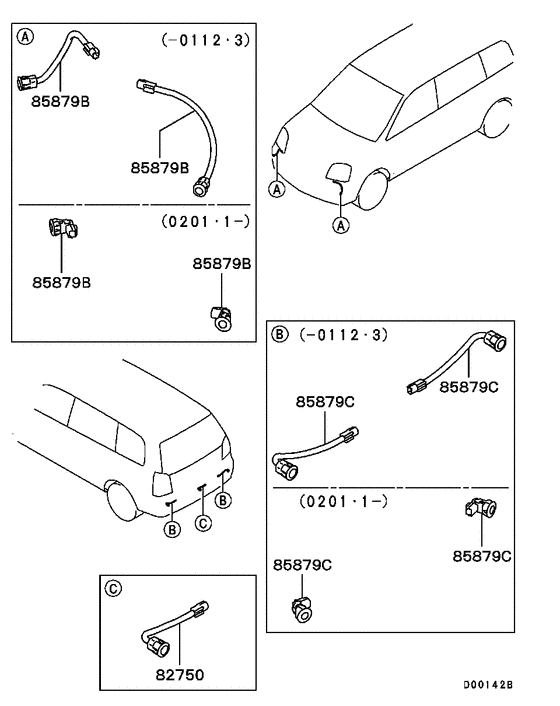 A (-0112·3)

85879B

85879B

(0201·1-)

85879B

85879B

A

A

B (-0112·3)

85879C

85879C

(0201·1-)

85879C

85879C

B

C

B

C

82750

D00142B