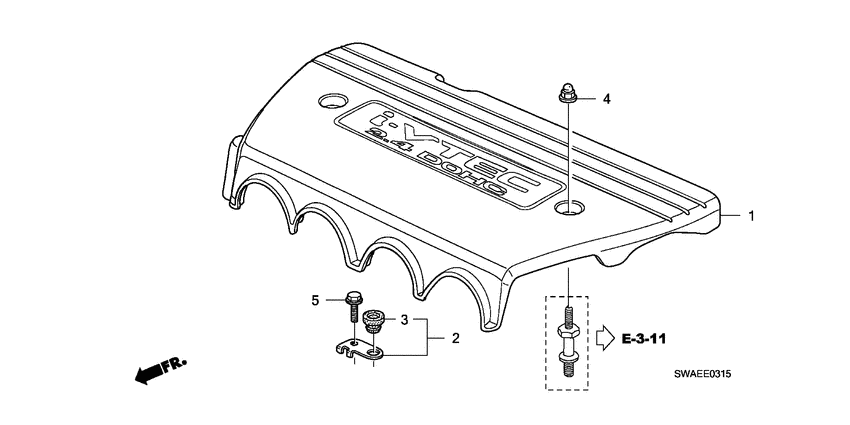 i-VTEC
2.4 DOHC
4
1
5
3
2
E-3-11
FR.
SWAEE0315