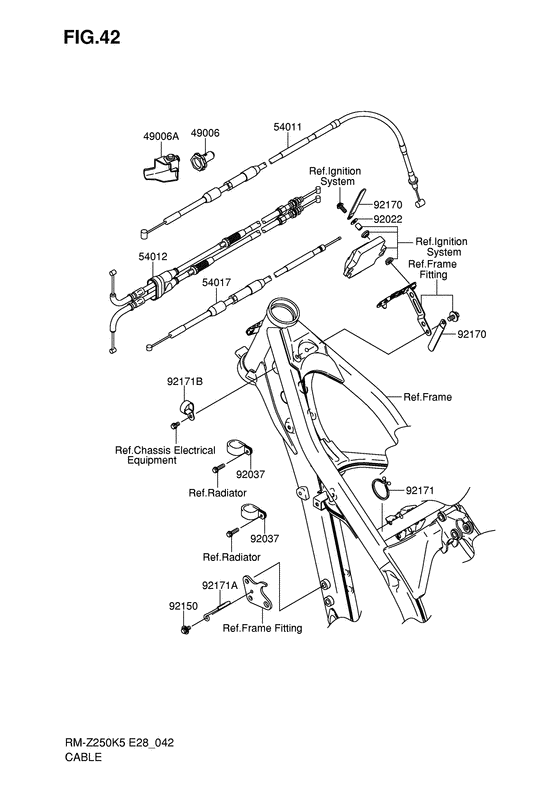 FIG.42

49006A
49006
54011
Ref.Ignition System
92170
92022
Ref.Ignition System
Ref.Frame Fitting
54012
54017
92170
92171B
Ref.Frame
Ref.Chassis Electrical Equipment
92037
Ref.Radiator
92171
92037
Ref.Radiator
92171A
92150
Ref.Frame Fitting

RM-Z250K5 E28_042
CABLE