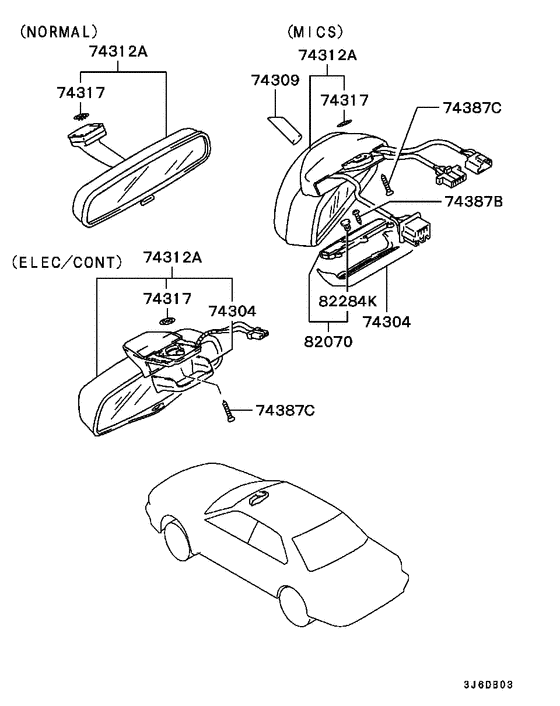 (NORMAL)
74312A
74317

(MICS)
74312A
74309
74317
74387C
74387B
82284K
74304
82070

(ELEC/CONT)
74312A
74317
74304
74387C

3J6DB03