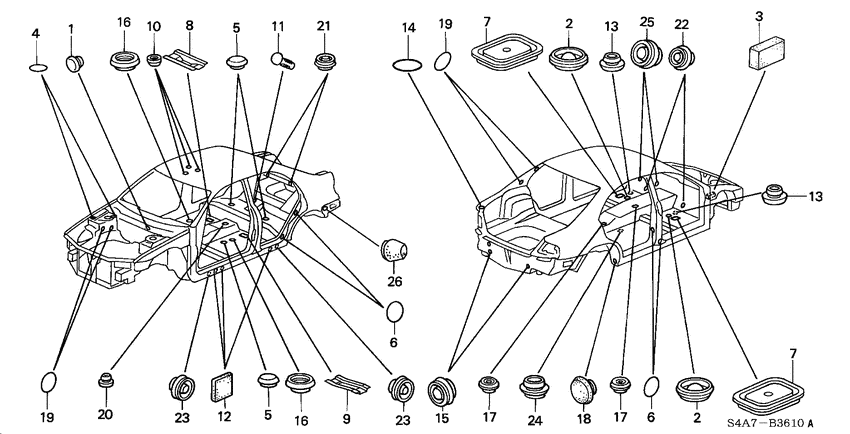 4
1
16
10
8
5
11
21
14
19
7
2
13
25
22
3
13
26
6
19
20
23
12
5
16
9
23
15
17
24
18
17
6
2
7
S4A7－B3610 A