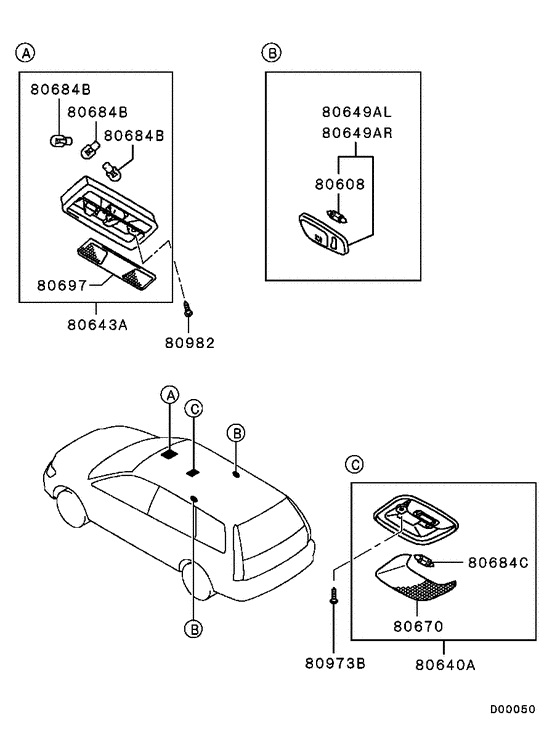 A
80684B
80684B
80684B
80697
80643A
80982

B
80649AL
80649AR
80608

A
C
B
B

C
80684C
80670
80973B
80640A

D00050