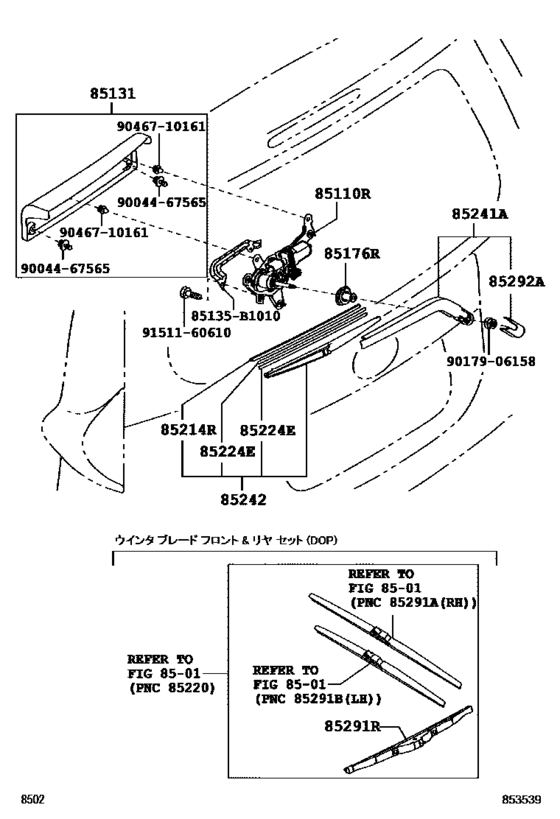 85131

90467-10161

90044-67565

90467-10161

90044-67565

85110R

85241A

85176R

85292A

85135-B1010

91511-60610

90179-06158

85214R

85224E

85224E

85242

ウインタ ブレード フロント & リヤ セット (DOP)

REFER TO
FIG 85-01
(PNC 85291A(RH))

REFER TO
FIG 85-01
(PNC 85220)

REFER TO
FIG 85-01
(PNC 85291B(LH))

85291R

8502

853539