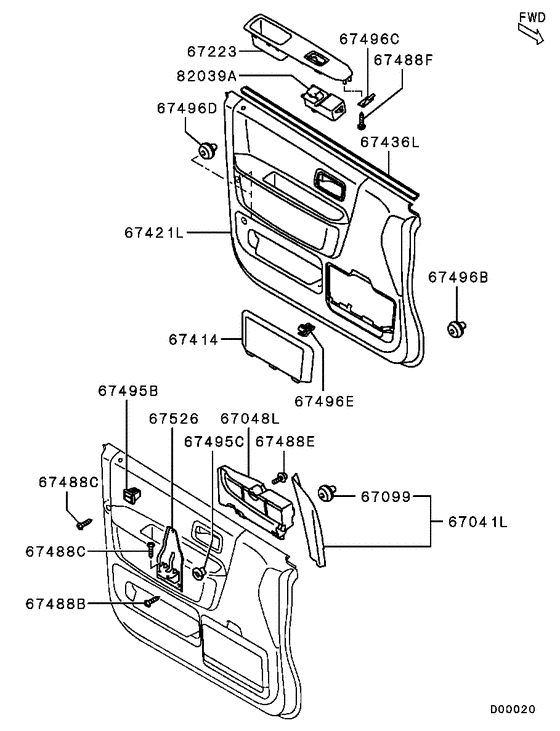 FWD

67223

67496C

67488F

82039A

67496D

67436L

67421L

67496B

67414

67496E

67495B

67526

67048L

67495C

67488E

67488C

67099

67041L

67488C

67488B

D00020