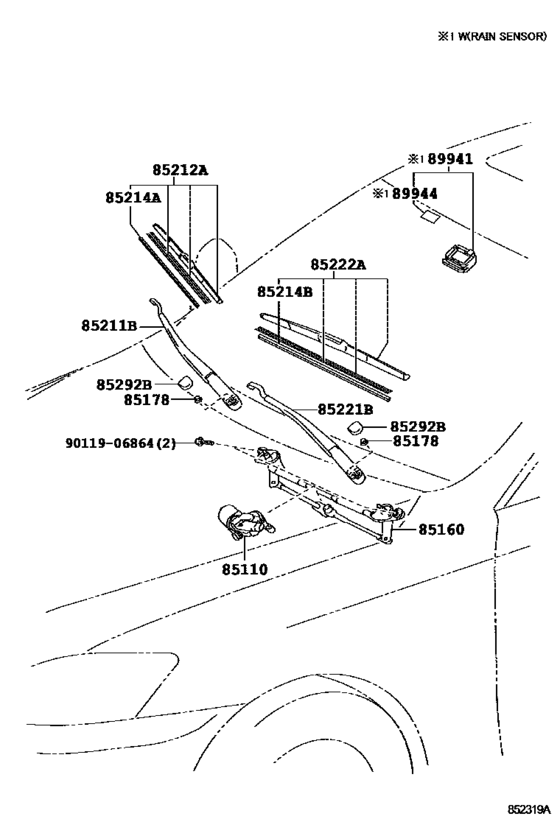 ※1 W(RAIN SENSOR)

85212A
85214A
※1 89941
※1 89944
85222A
85214B
85211B
85292B
85178
85221B
85292B
85178
90119-06864(2)
85160
85110

852319A