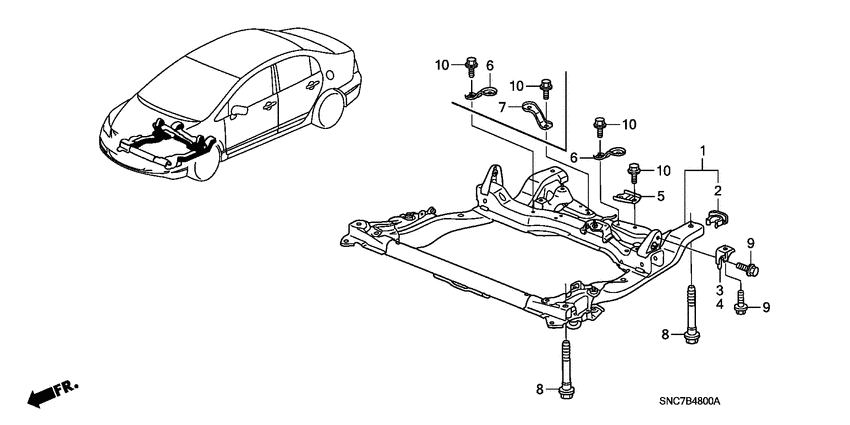 10
6
10
7
10
6
10
5
1
2
9
3
4
9
8
8
FR.
SNC7B4800A