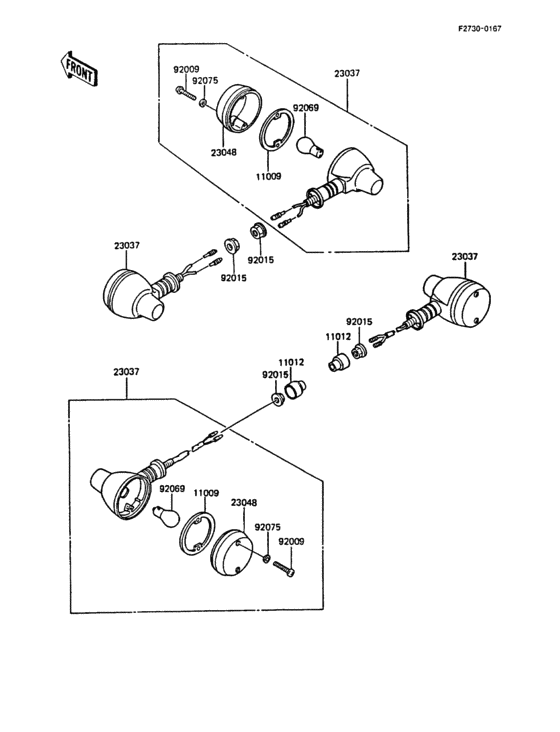 F2730-0167

FRONT

92009
92075
23037
92069
23048
11009

23037
92015
92015

23037
92015
11012

11012
92015
23037

92069
11009
23048
92075
92009