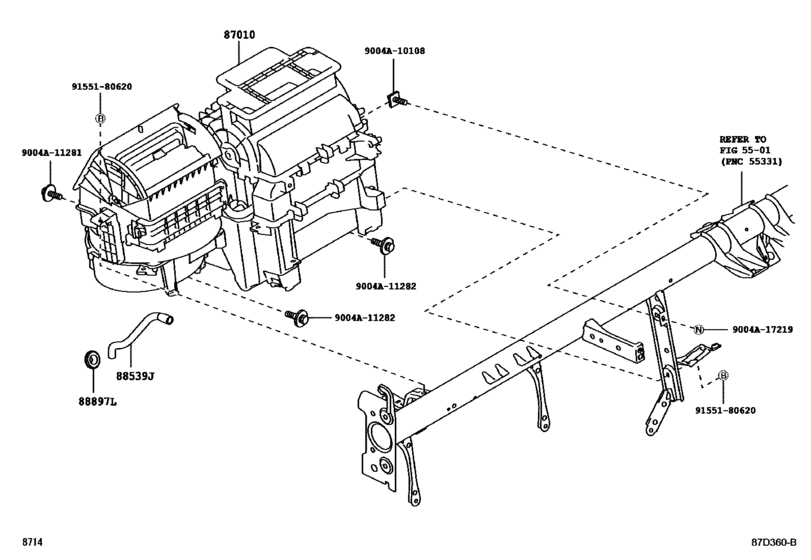 87010

9004A-10108

91551-80620

B

9004A-11281

REFER TO
FIG 55-01
(PNC 55331)

9004A-11282

9004A-11282

N

9004A-17219

88539J

88897L

B

91551-80620

8714

87D360-B