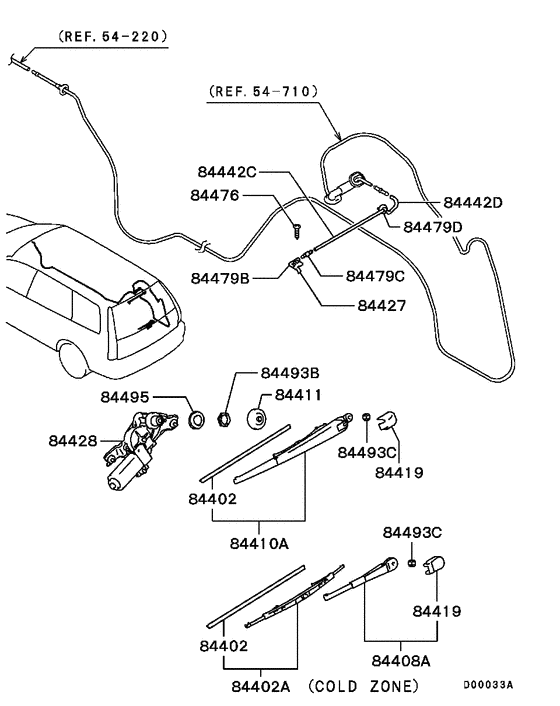 (REF. 54-220)
(REF. 54-710)
84442C
84476
84442D
84479D
84479B
84479C
84427
84493B
84495
84411
84428
84493C
84419
84402
84410A
84493C
84419
84402
84408A
84402A (COLD ZONE)
D00033A