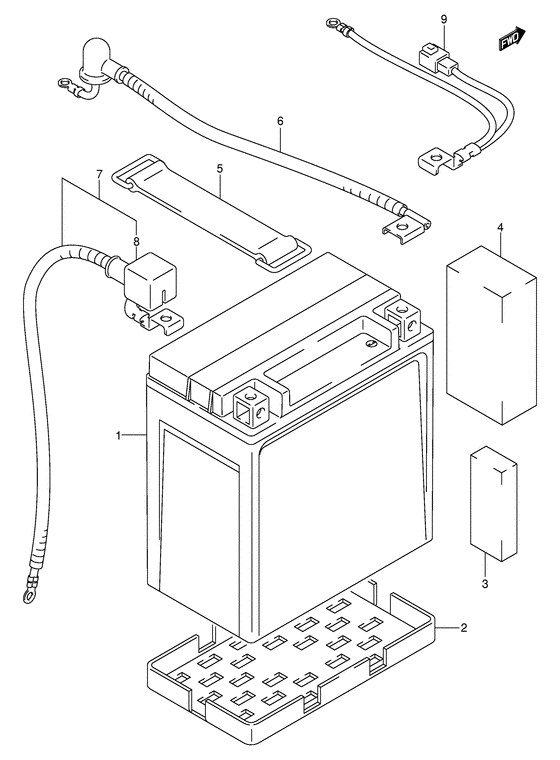 9
FWD
6
7
5
8
4
1
3
2