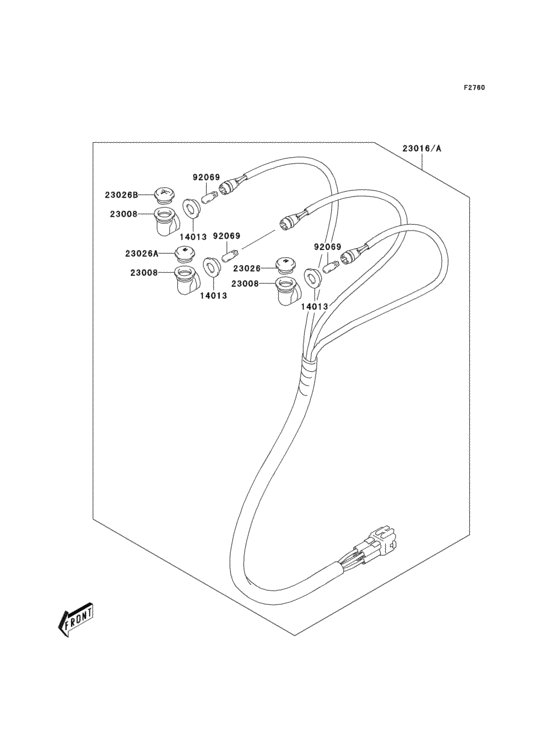 F2760

23016/A

92069

23026B

23008

14013

92069

23026A

23008

14013

92069

23026

23008

14013

FRONT