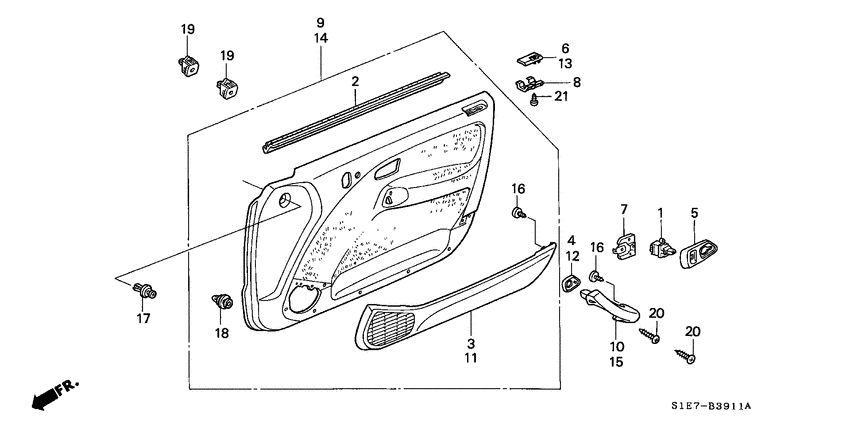 19
19
9
14
2
6
13
8
21
16
7
1
5
4
12
16
17
18
3
11
10
15
20
20
FR.
S1E7-B3911A