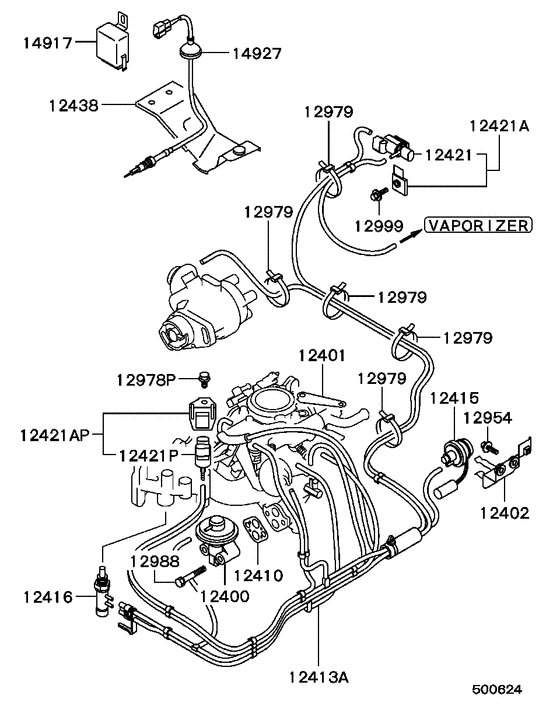 14917
14927
12438
12979
12421A
12421
12999
VAPORIZER
12979
12979
12979
12401
12978P
12979
12415
12954
12421AP
12421P
12402
12988
12410
12400
12416
12413A
500624