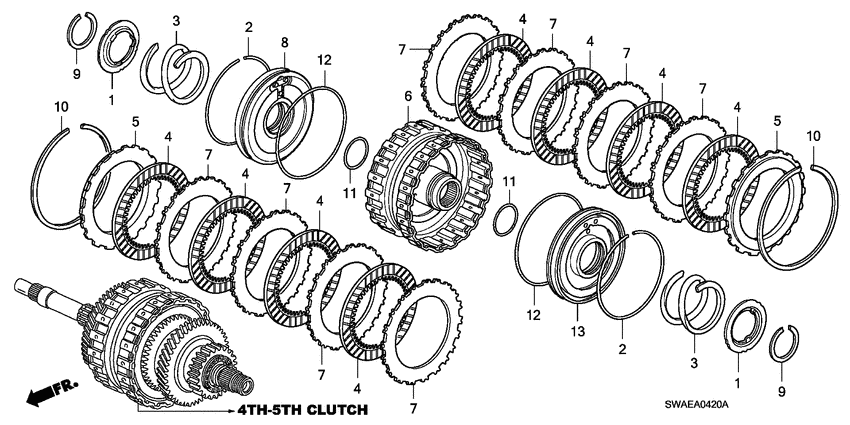 9
1
3
2
8
12
7
4
7
4
7
4
7
4
5
10
10
5
4
7
4
7
4
6
11
11
12
13
2
3
1
9
7
4
7
FR.
4TH-5TH CLUTCH
SWAEA0420A