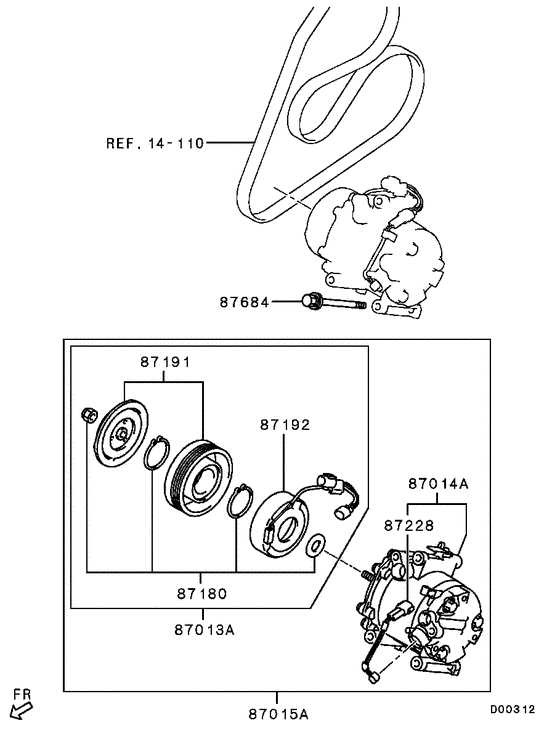 REF. 14-110

87684

87191

87192

87014A

87228

87180

87013A

FR

87015A

D00312