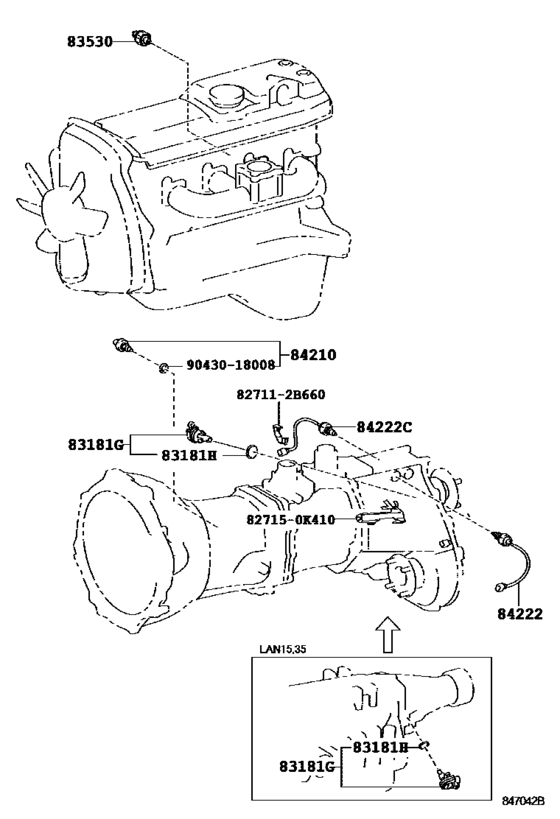 83530

84210
90430-18008

82711-2B660

84222C

83181G
83181H

82715-0K410

84222

LAN15,35

83181H
83181G

847042B