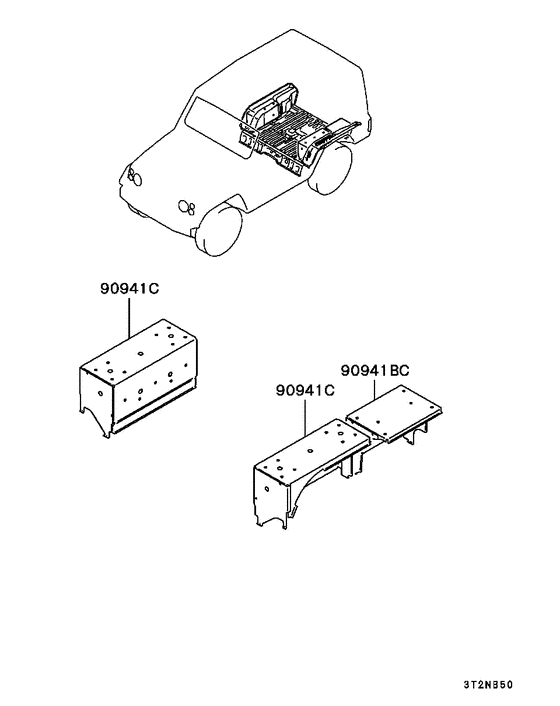 90941C

90941BC

90941C

3T2NB50