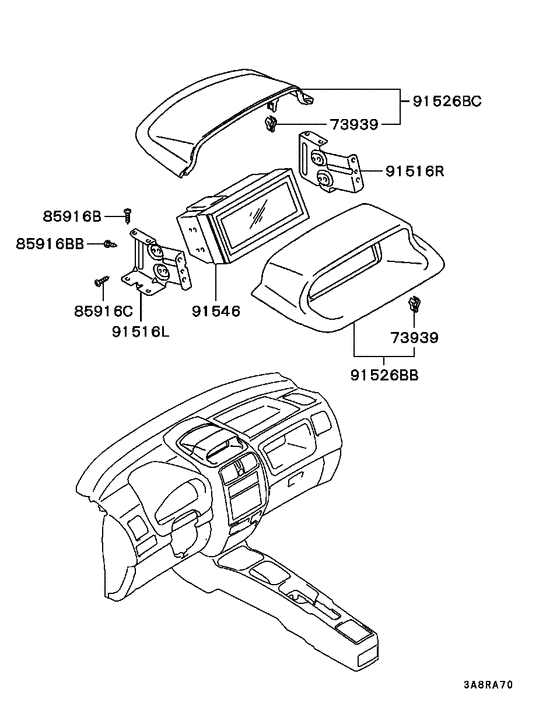 91526BC
73939
91516R
85916B
85916BB
85916C
91516L
91546
73939
91526BB
3A8RA70