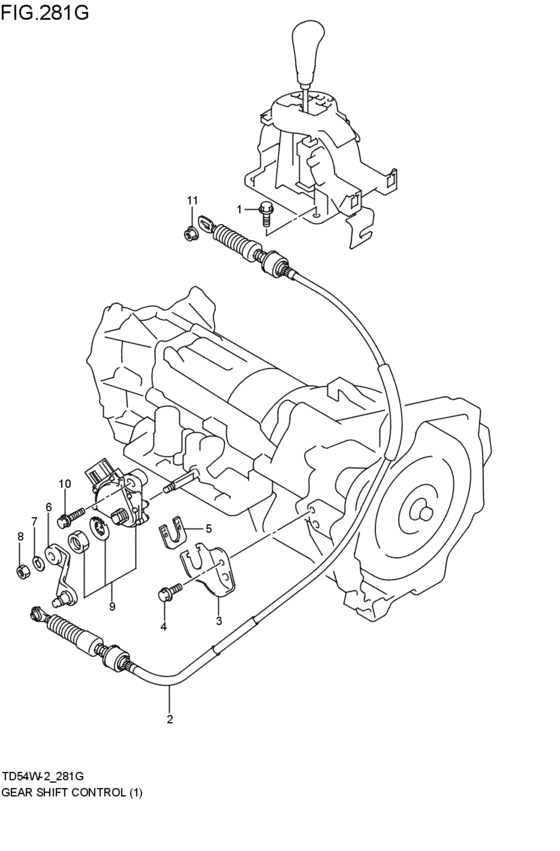 FIG.281G

11
1
10
6
7
8
5
9
4
3
2

TD54W-2_281G
GEAR SHIFT CONTROL (1)