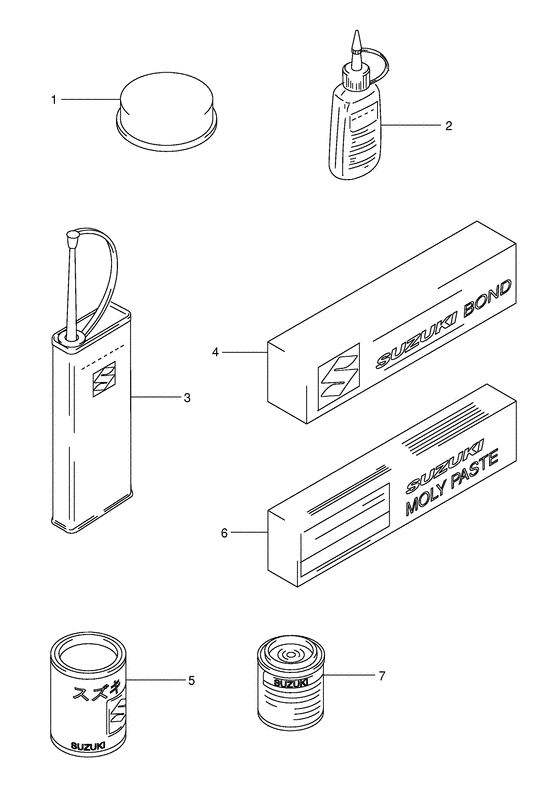 1

2

3

4

SUZUKI BOND

6

SUZUKI
MOLY PASTE

5

スズキ

SUZUKI

7

SUZUKI