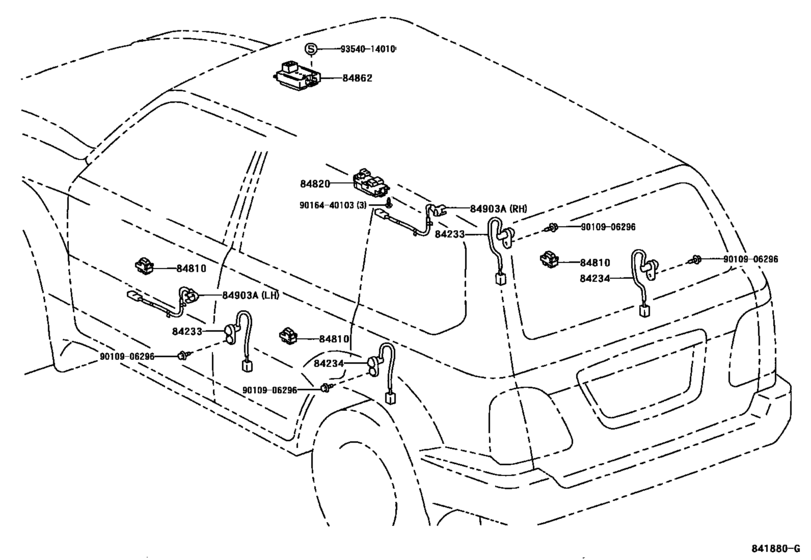 S 93540-14010
84862
84820
90164-40103 (3)
84903A (RH)
84233
90109-06296
84810
90109-06296
84234
84810
84903A (LH)
84233
84810
90109-06296
84234
90109-06296
841880-G