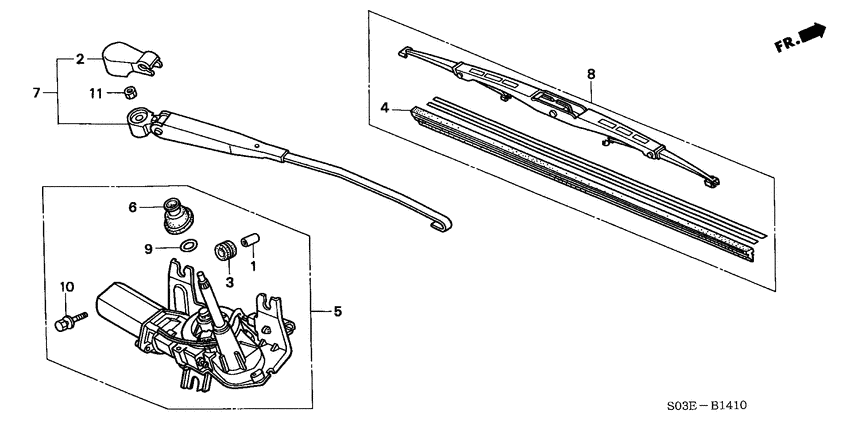 FR.

2
7
11
8
4
6
9
3
1
10
5

S03E－B1410